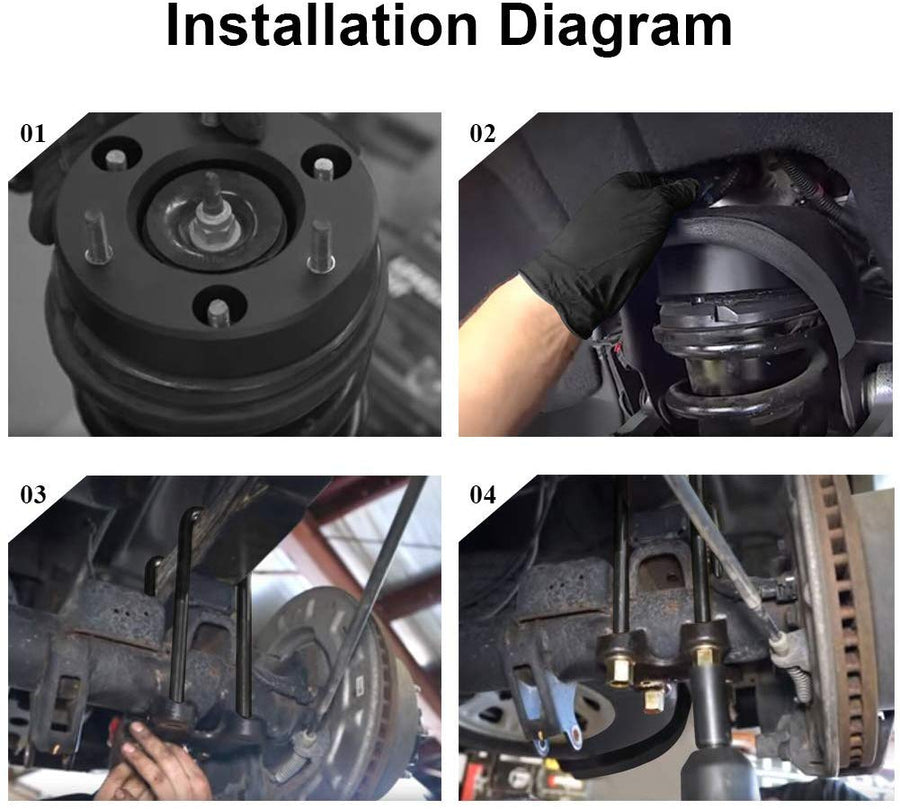 Installation Diagram

01

02

03

04