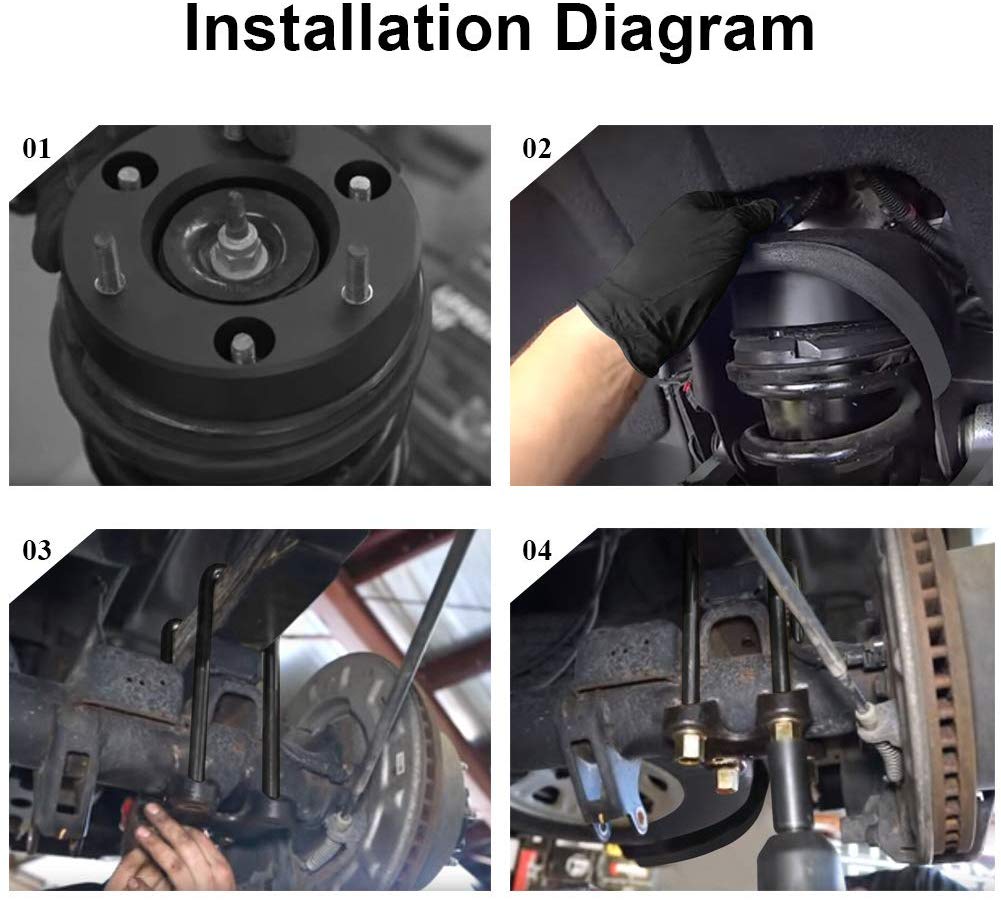 Installation Diagram

01

02

03

04